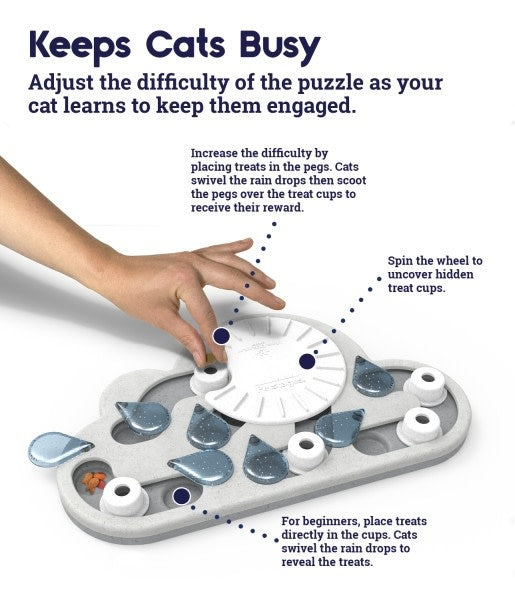 Keeps Cats Busy

Adjust the difficulty of the puzzle as your cat learns to keep them engaged.

Increase the difficulty by placing treats in the pegs. Cats swivel the rain drops then scoot the pegs over the treat cups to receive their reward.

Spin the wheel to uncover hidden treat cups.

For beginners, place treats directly in the cups. Cats swivel the rain drops to reveal the treats.