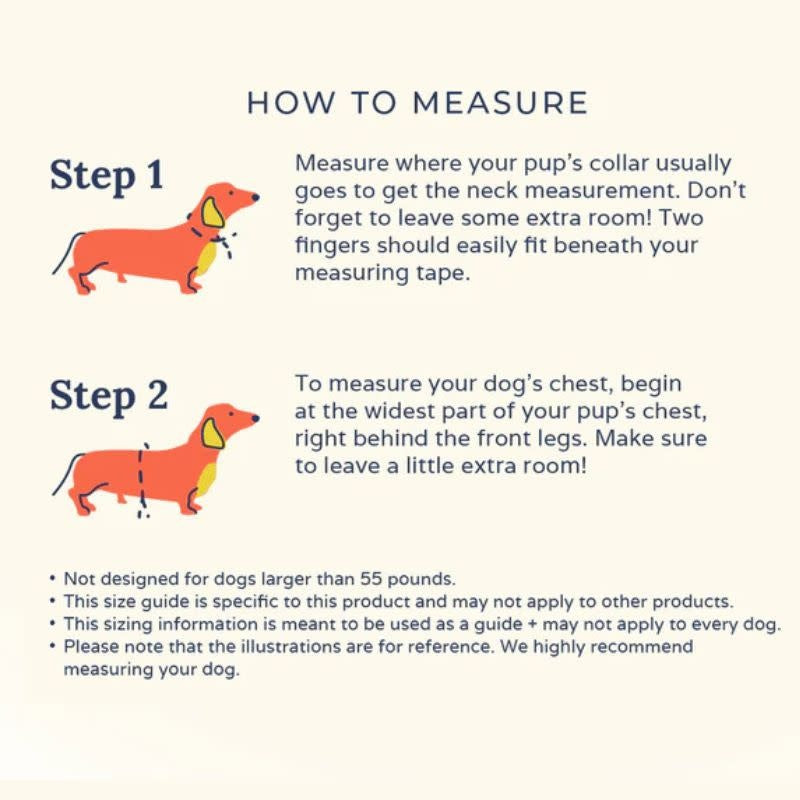 HOW TO MEASURE

Step 1

Measure where your pup's collar usually goes to get the neck measurement. Don't forget to leave some extra room! Two fingers should easily fit beneath your measuring tape.

Step 2

To measure your dog's chest, begin at the widest part of your pup's chest, right behind the front legs. Make sure to leave a little extra room!

• Not designed for dogs larger than 55 pounds.
• This size guide is specific to this product and may not apply to other products.
• This sizing information is meant to be used as a guide + may not apply to every dog.
• Please note that the illustrations are for reference. We highly recommend measuring your dog.