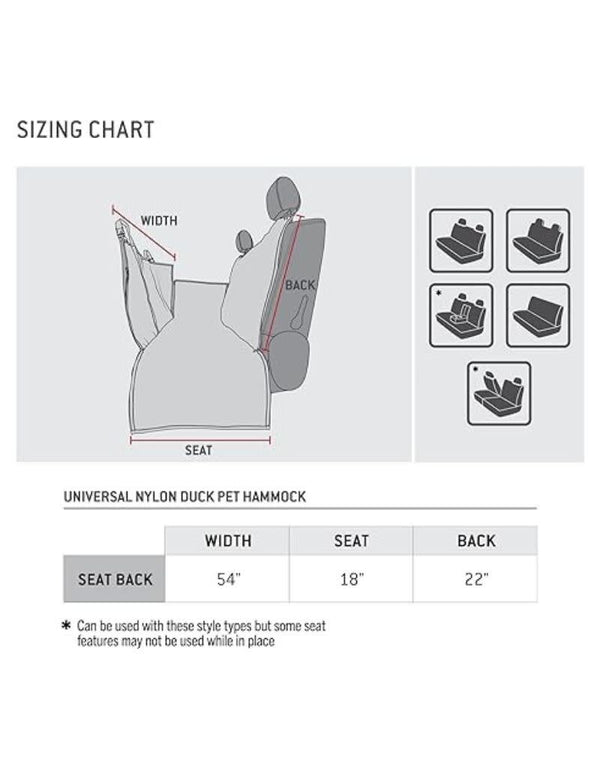 SIZING CHART

WIDTH

BACK

SEAT

*

*

UNIVERSAL NYLON DUCK PET HAMMOCK

| | WIDTH | SEAT | BACK |
|---|---|---|---|
| SEAT BACK | 54" | 18" | 22" |

* Can be used with these style types but some seat features may not be used while in place