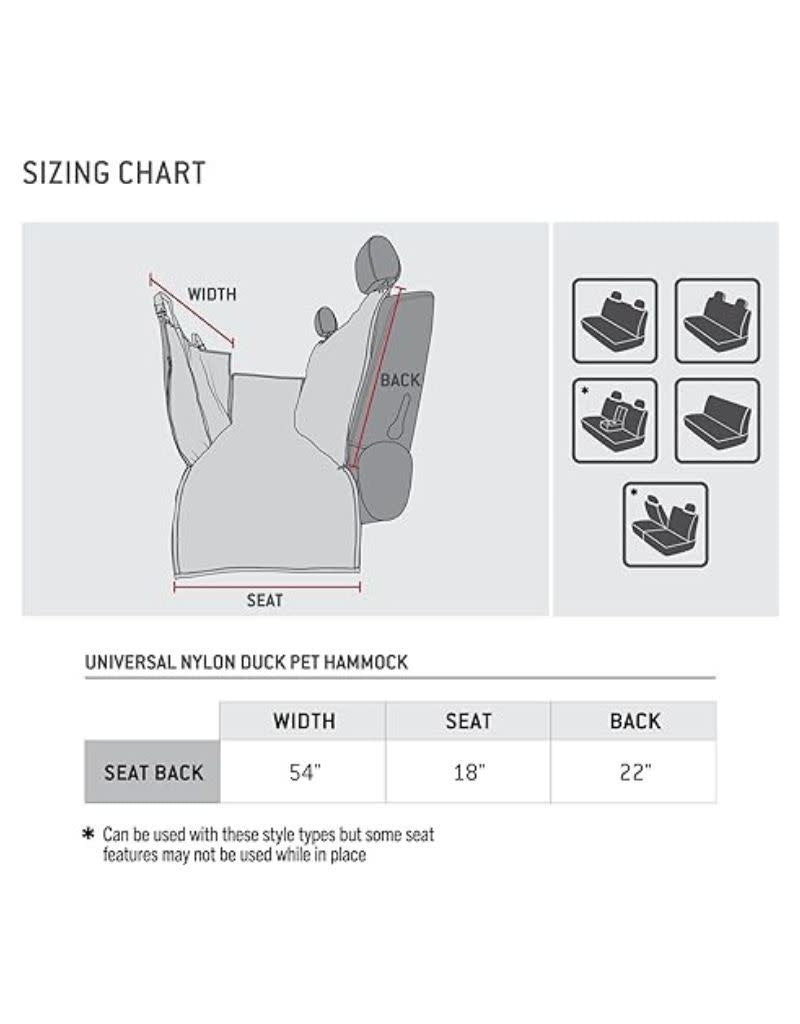 SIZING CHART

WIDTH

BACK

SEAT

*

*

UNIVERSAL NYLON DUCK PET HAMMOCK

| | WIDTH | SEAT | BACK |
|---|---|---|---|
| SEAT BACK | 54" | 18" | 22" |

* Can be used with these style types but some seat features may not be used while in place