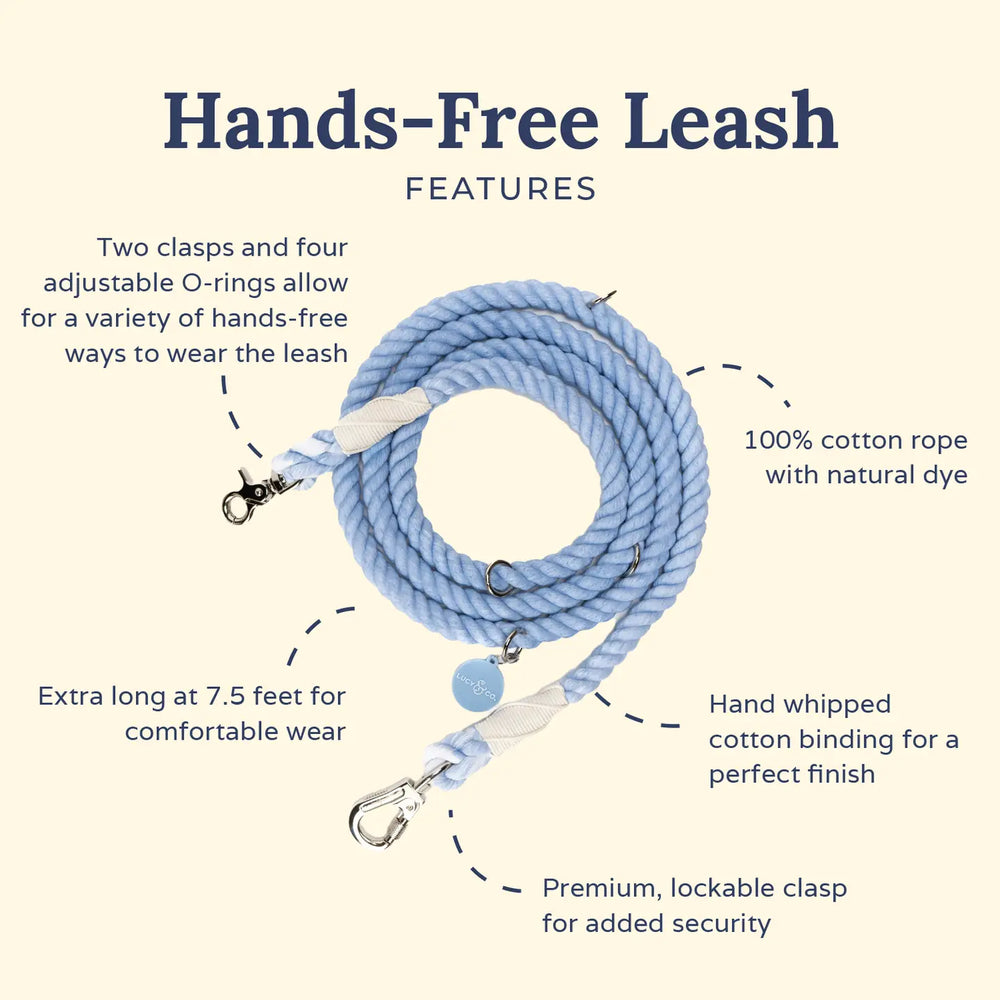 Hands-Free Leash
FEATURES

Two clasps and four adjustable O-rings allow for a variety of hands-free ways to wear the leash

100% cotton rope with natural dye

LUCY & CO.

Extra long at 7.5 feet for comfortable wear

Hand whipped cotton binding for a perfect finish

Premium, lockable clasp for added security