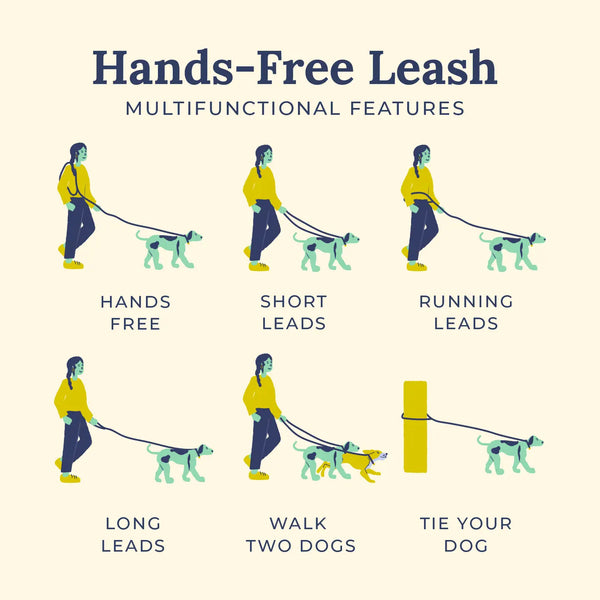 Hands-Free Leash
MULTIFUNCTIONAL FEATURES

HANDS FREE

SHORT LEADS

RUNNING LEADS

LONG LEADS

WALK TWO DOGS

TIE YOUR DOG